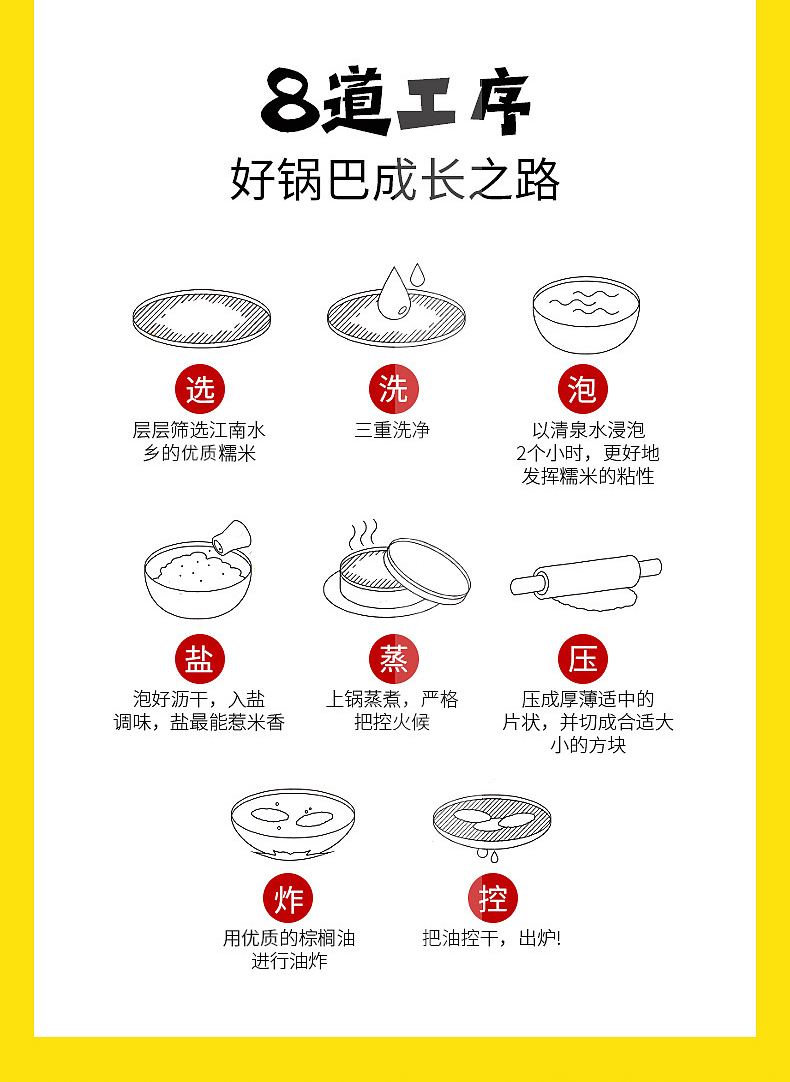 8道工序

好锅巴成长之路

选

层层筛选江南水乡的优质糯米

洗

三重洗净

泡

以清泉水浸泡2个小时，更好地发挥糯米的粘性

盐

泡好沥干，入盐调味，盐最能惹米香

蒸

上锅蒸煮，严格把控火候

压

压成厚薄适中的片状，并切成合适大小的方块

炸

用优质的棕榈油进行油炸

控

把油控干，出炉!