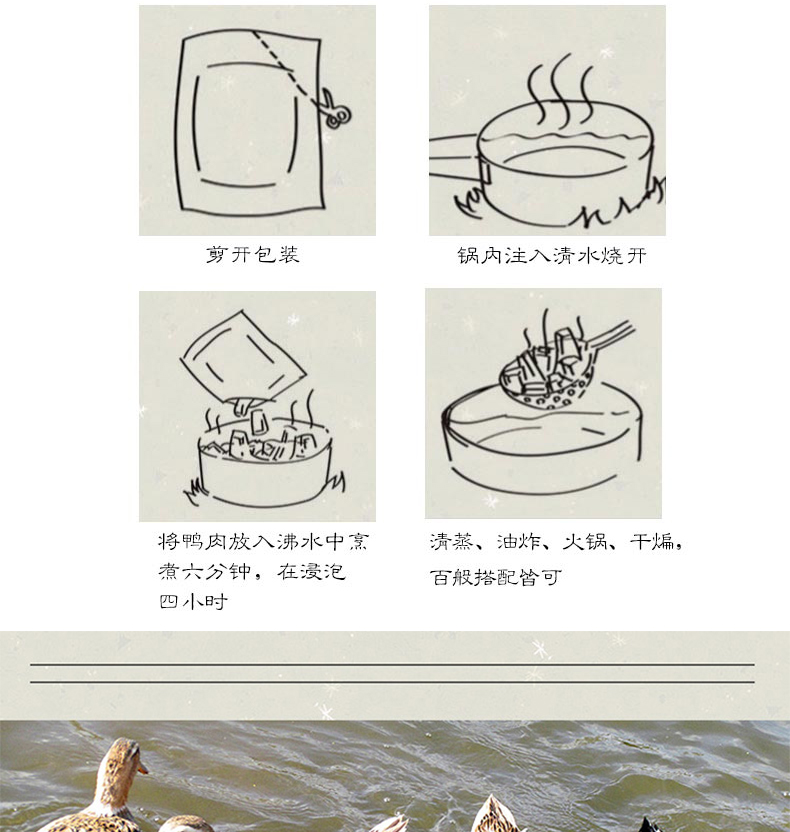 剪开包装

锅内注入清水烧开

将鸭肉放入沸水中烹煮六分钟，在浸泡四小时

清蒸、油炸、火锅、干煸，百般搭配皆可